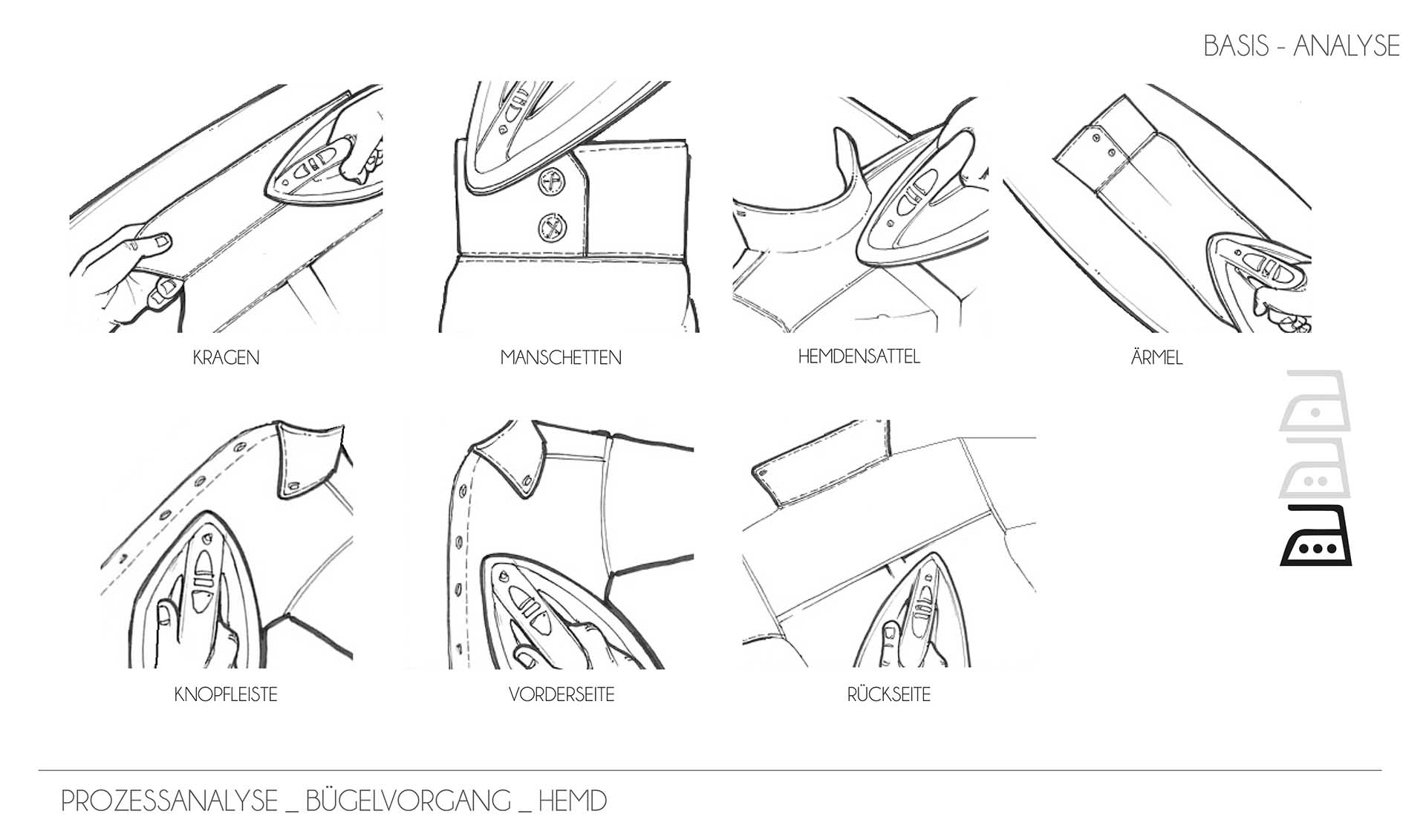 BASIS - ANALYSE

KRAGEN

MANSCHETTEN

HEMDENSATTEL

ÄRMEL

KNOPFLEISTE

VORDERSEITE

RÜCKSEITE

PROZESSANALYSE _ BÜGELVORGANG _ HEMD